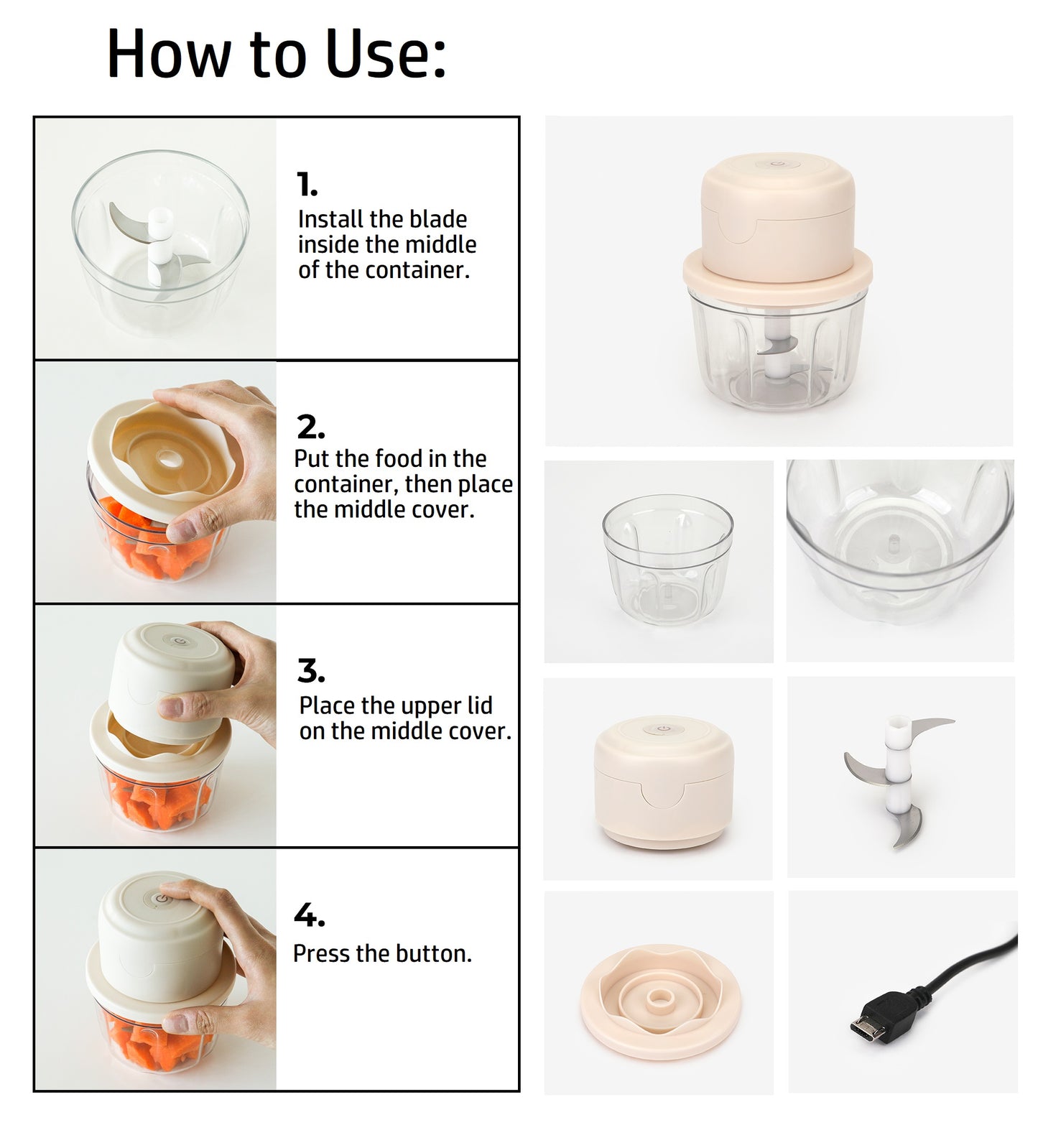 How to Use:

1.
Install the blade inside the middle of the container.

2.
Put the food in the container, then place the middle cover.

3.
Place the upper lid on the middle cover.

4.
Press the button.