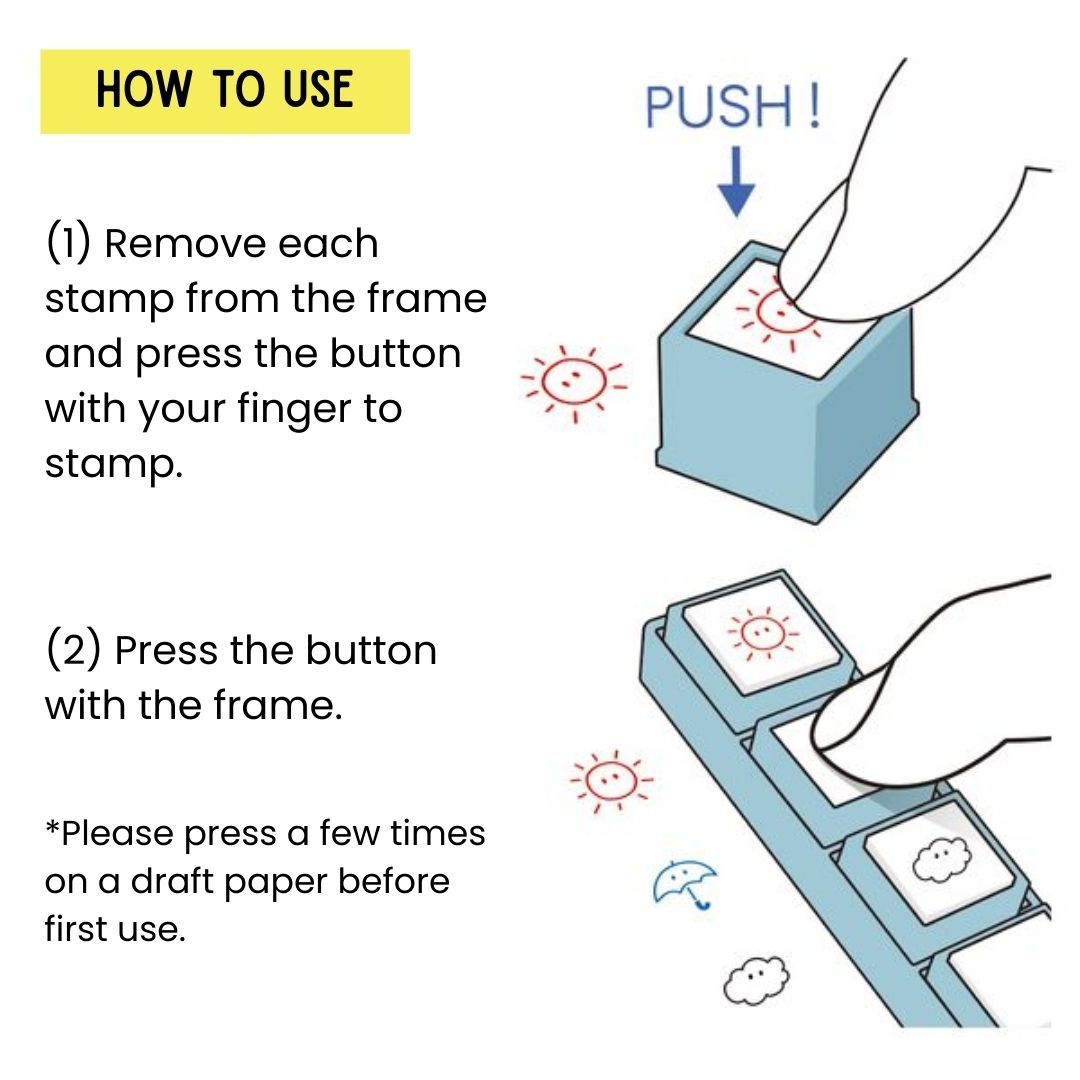 HOW TO USE

PUSH !

(1) Remove each stamp from the frame and press the button with your finger to stamp.

(2) Press the button with the frame.

*Please press a few times on a draft paper before first use.