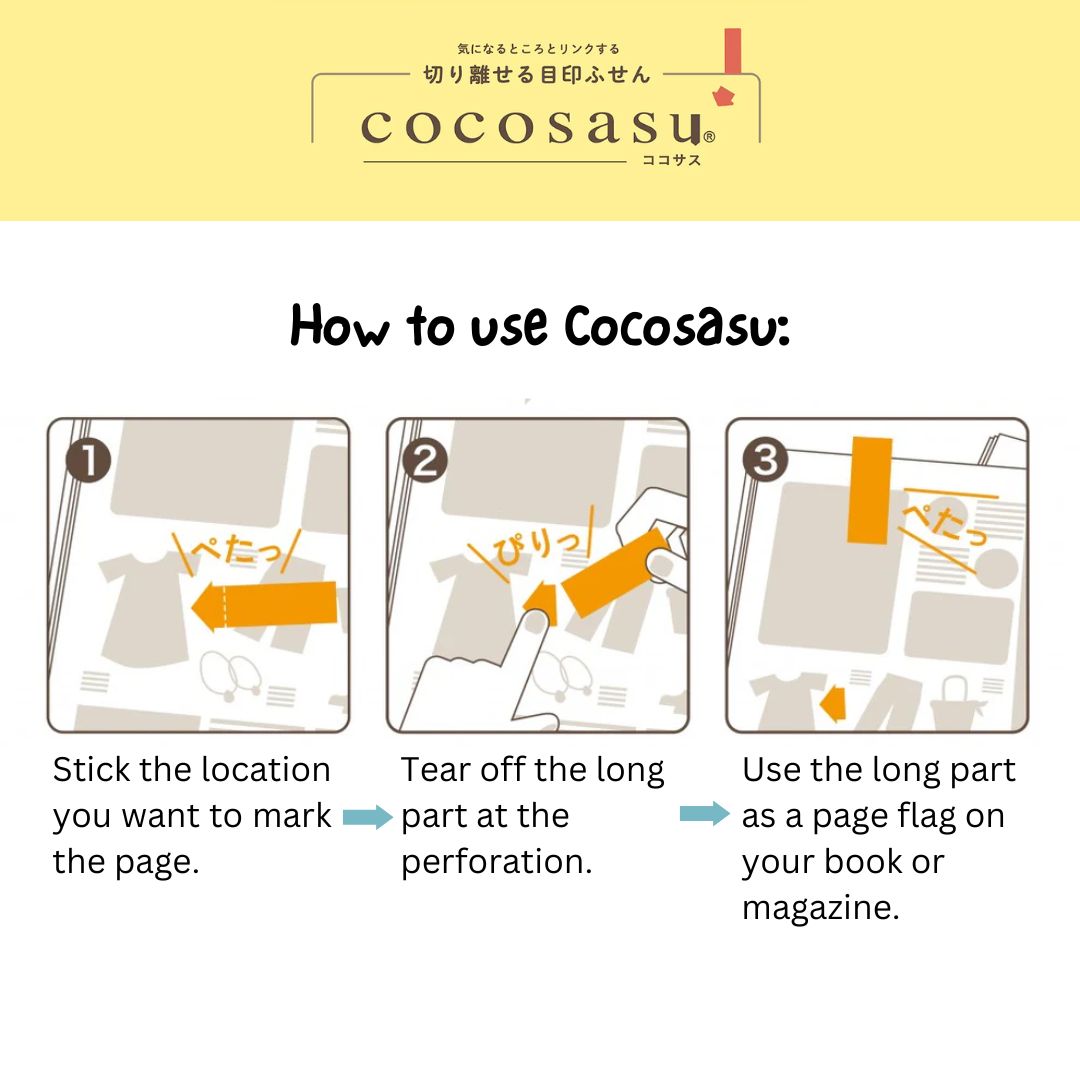 気になるところとリンクする
切り離せる目印ふせん
cocosasu®
ココサス

How to use Cocosasu:

1
ぺたっ

2
ぴりっ

3
ぺたっ

Stick the location you want to mark the page.

Tear off the long part at the perforation.

Use the long part as a page flag on your book or magazine.